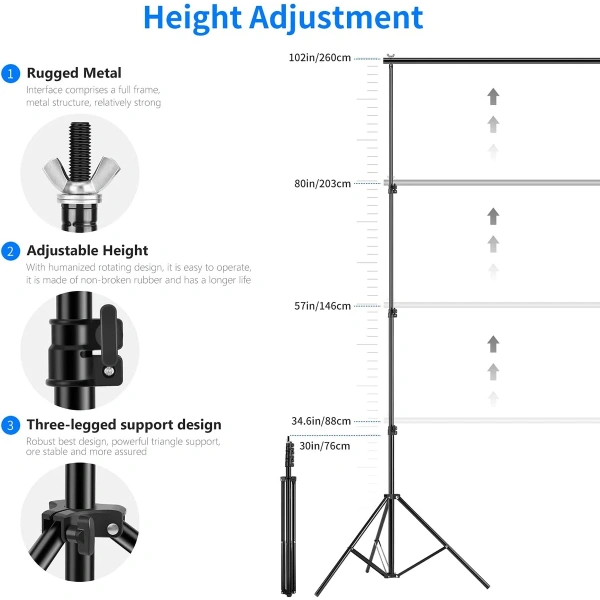 Height Adjustment

1 Rugged Metal
Interface comprises a full frame, metal structure, relatively strong

2 Adjustable Height
With humanized rotating design, it is easy to operate, it is made of non-broken rubber and has a longer life

3 Three-legged support design
Robust best design, powerful triangle support, ore stable and more assured

102in/260cm
80in/203cm
57in/146cm
34.6in/88cm
30in/76cm