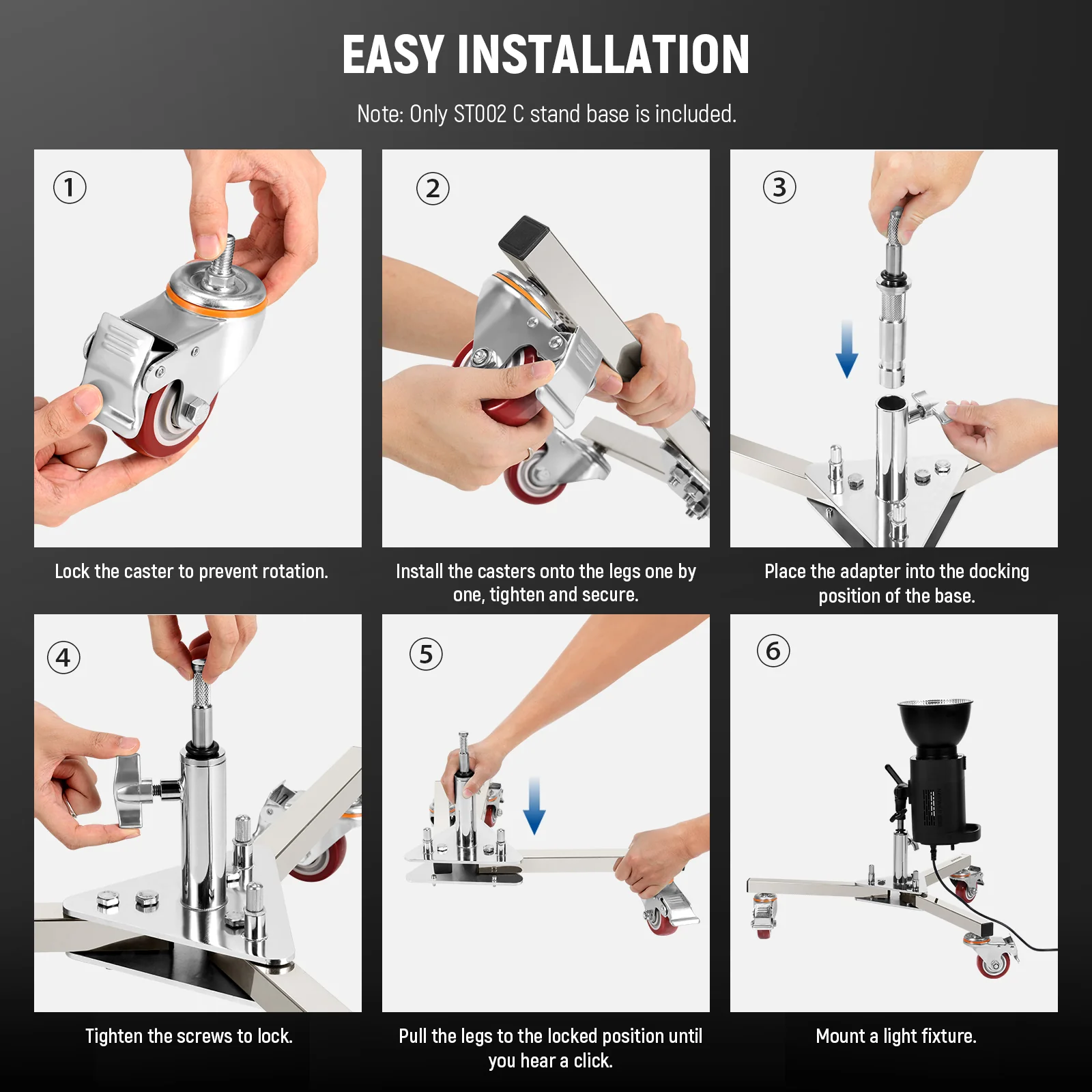 EASY INSTALLATION

Note: Only ST002 C stand base is included.

①

Lock the caster to prevent rotation.

②

Install the casters onto the legs one by one, tighten and secure.

③

Place the adapter into the docking position of the base.

④

Tighten the screws to lock.

⑤

Pull the legs to the locked position until you hear a click.

⑥

Mount a light fixture.