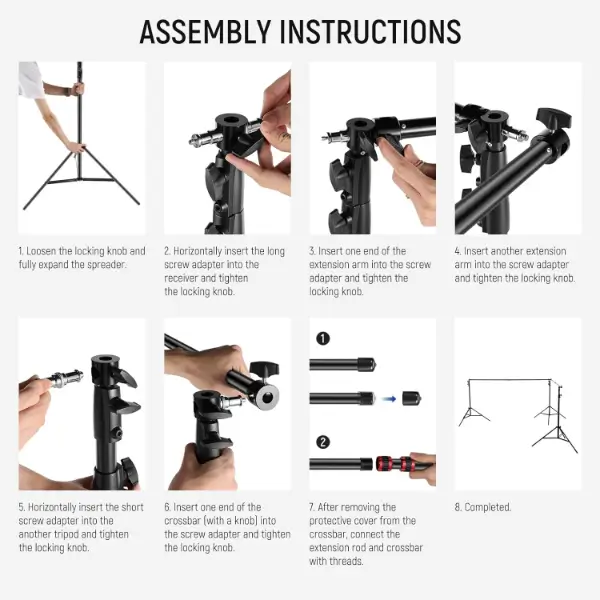 ASSEMBLY INSTRUCTIONS

1. Loosen the locking knob and fully expand the spreader.

2. Horizontally insert the long screw adapter into the receiver and tighten the locking knob.

3. Insert one end of the extension arm into the screw adapter and tighten the locking knob.

4. Insert another extension arm into the screw adapter and tighten the locking knob.

5. Horizontally insert the short screw adapter into the another tripod and tighten the locking knob.

6. Insert one end of the crossbar (with a knob) into the screw adapter and tighten the locking knob.

1

2

7. After removing the protective cover from the crossbar, connect the extension rod and crossbar with threads.

8. Completed.