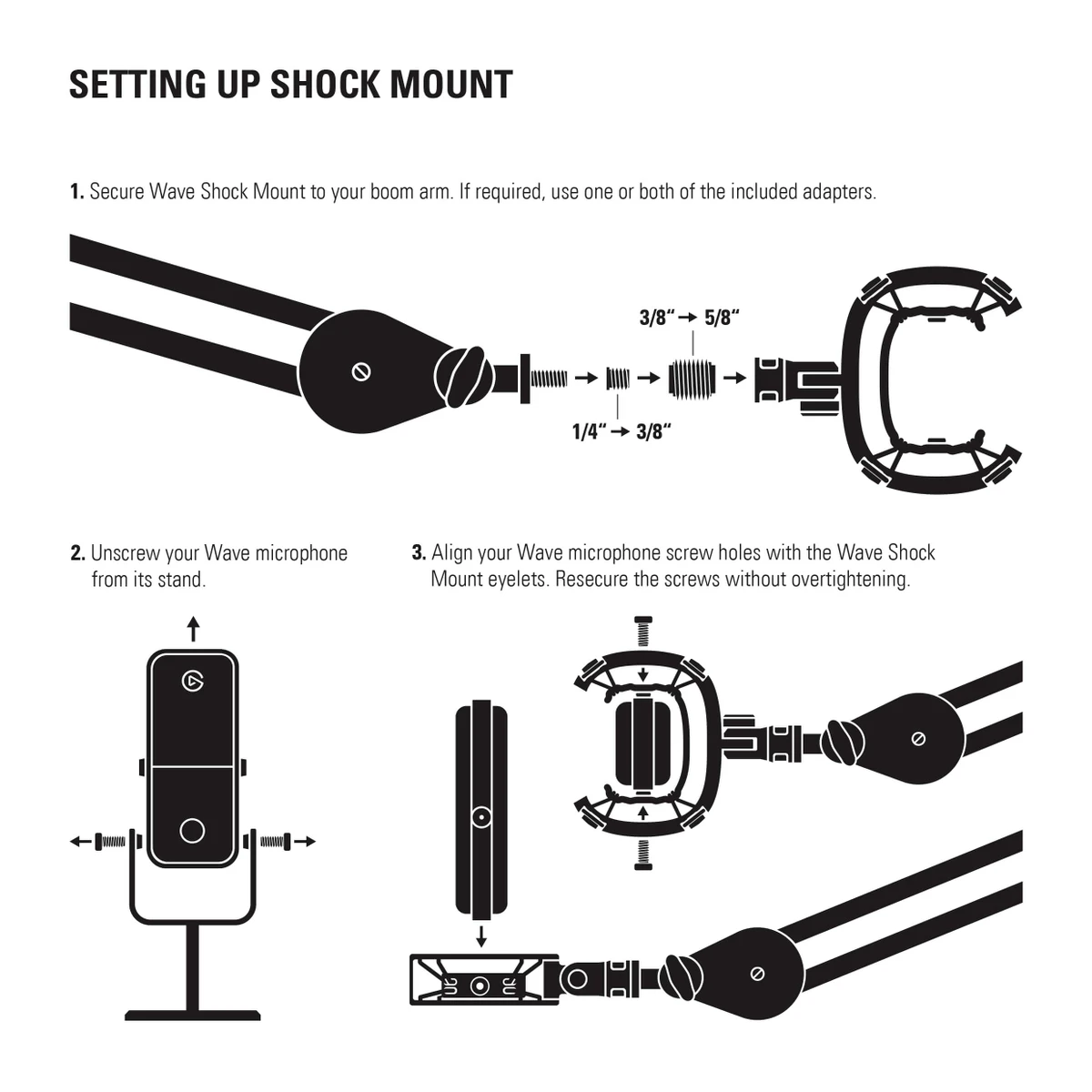 SETTING UP SHOCK MOUNT

1. Secure Wave Shock Mount to your boom arm. If required, use one or both of the included adapters.

3/8“ → 5/8“

1/4“ → 3/8“

2. Unscrew your Wave microphone from its stand.

3. Align your Wave microphone screw holes with the Wave Shock Mount eyelets. Resecure the screws without overtightening.