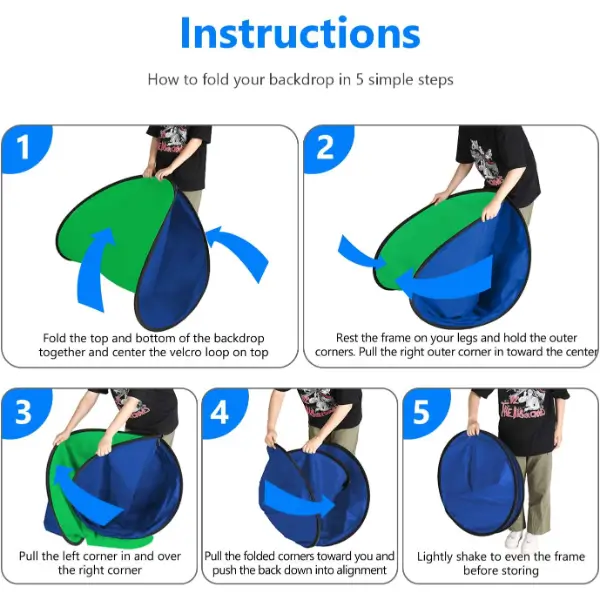 Instructions

How to fold your backdrop in 5 simple steps

1

Fold the top and bottom of the backdrop together and center the velcro loop on top

2

Rest the frame on your legs and hold the outer corners. Pull the right outer corner in toward the center

3

Pull the left corner in and over the right corner

4

Pull the folded corners toward you and push the back down into alignment

5

Lightly shake to even the frame before storing