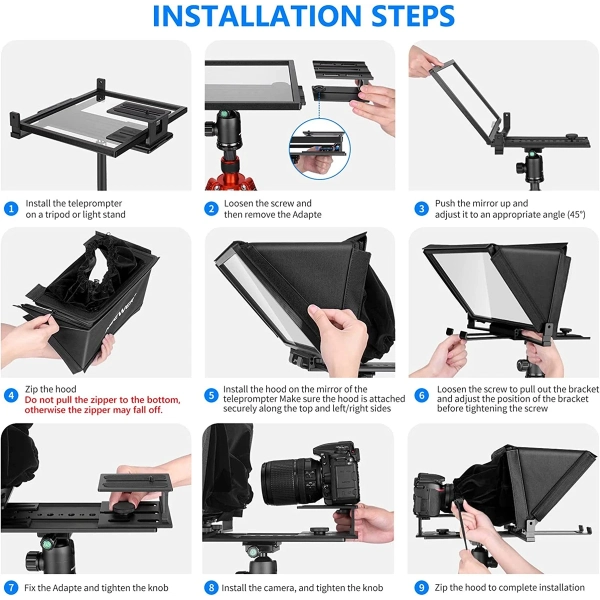 INSTALLATION STEPS

1 Install the teleprompter on a tripod or light stand

2 Loosen the screw and then remove the Adapte

3 Push the mirror up and adjust it to an appropriate angle (45°)

4 Zip the hood
Do not pull the zipper to the bottom, otherwise the zipper may fall off.

5 Install the hood on the mirror of the teleprompter Make sure the hood is attached securely along the top and left/right sides

6 Loosen the screw to pull out the bracket and adjust the position of the bracket before tightening the screw

7 Fix the Adapte and tighten the knob

8 Install the camera, and tighten the knob

9 Zip the hood to complete installation