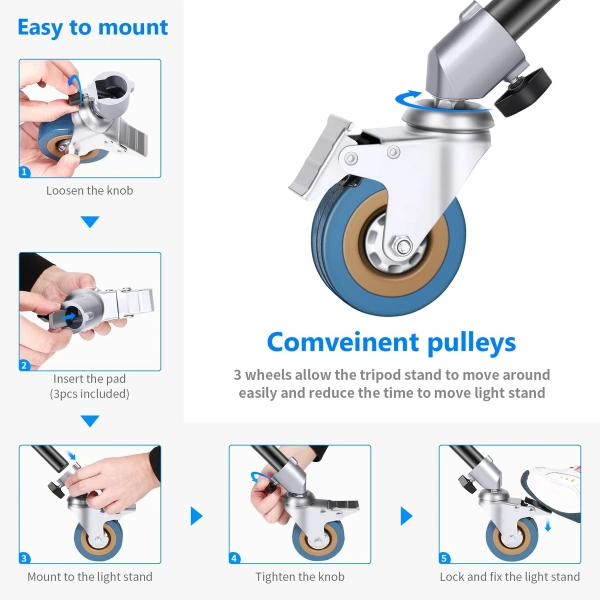 Easy to mount

1

Loosen the knob

2

Insert the pad
(3pcs included)

Comveinent pulleys

3 wheels allow the tripod stand to move around easily and reduce the time to move light stand

3

Mount to the light stand

4

Tighten the knob

5

Lock and fix the light stand